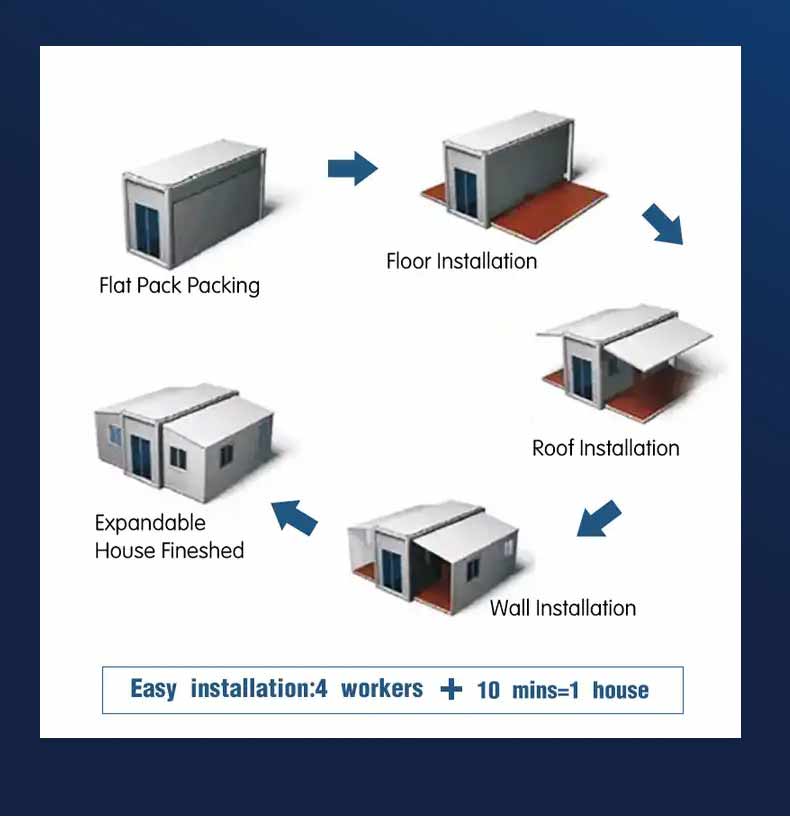 Flat Pack Packing

Floor Installation

Roof Installation

Wall Installation

Expandable House Fineshed

Easy installation:4 workers + 10 mins=1 house