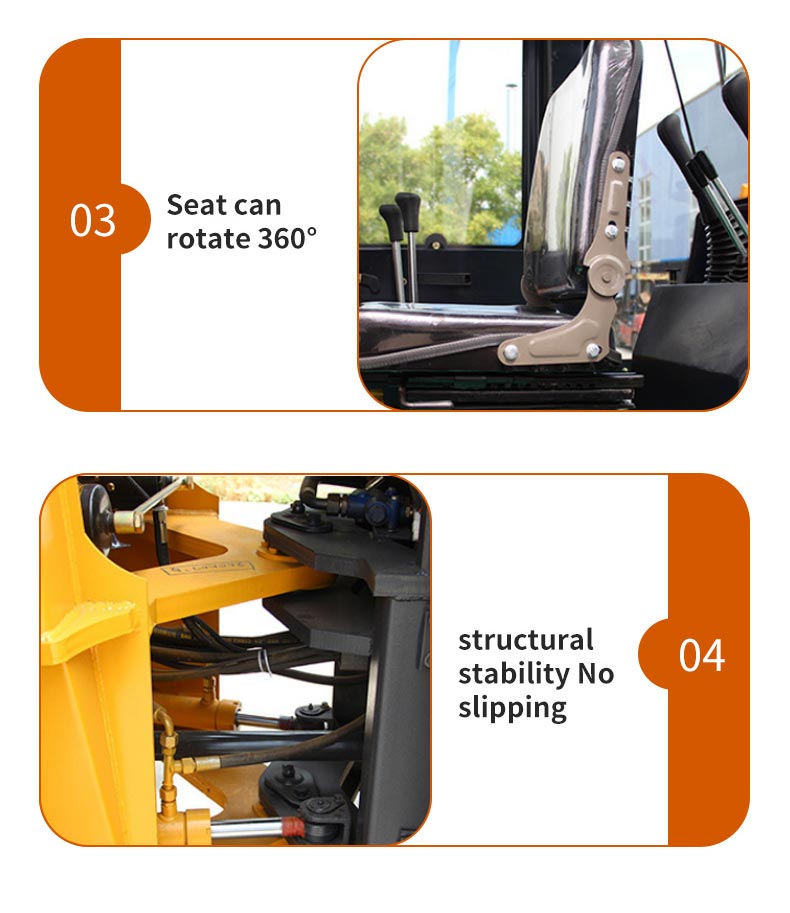 03

Seat can rotate 360°

structural stability No slipping

04