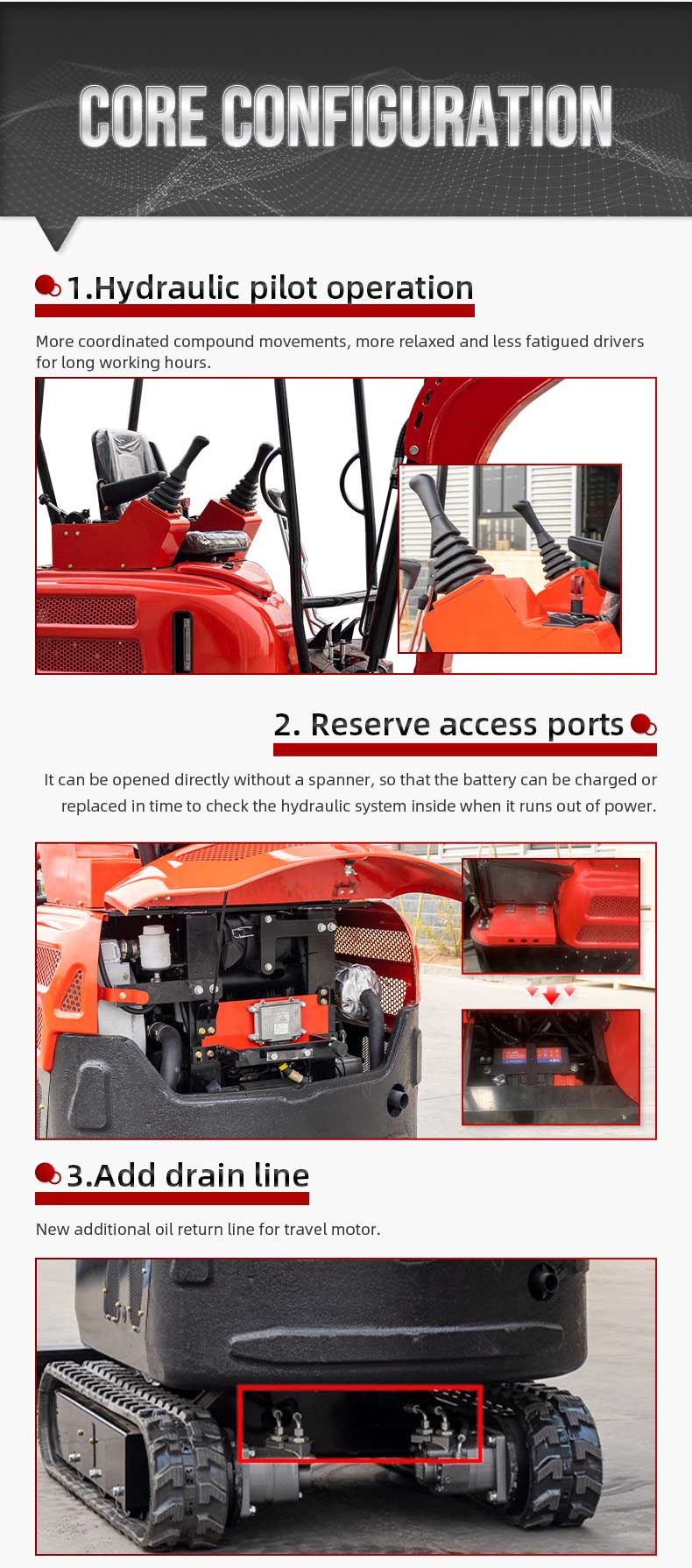 CORE CONFIGURATION

1.Hydraulic pilot operation

More coordinated compound movements, more relaxed and less fatigued drivers for long working hours.

2. Reserve access ports

It can be opened directly without a spanner, so that the battery can be charged or replaced in time to check the hydraulic system inside when it runs out of power.

3.Add drain line

New additional oil return line for travel motor.